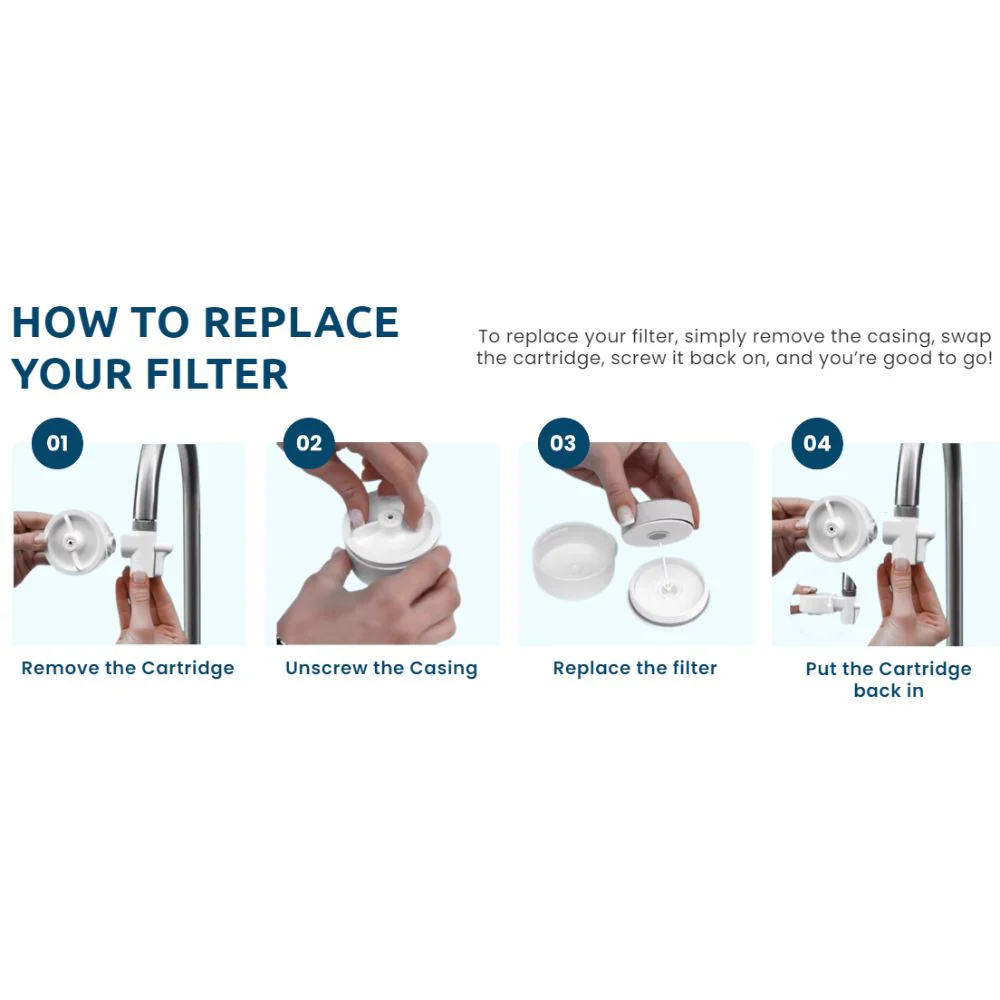 HOW TO REPLACE YOUR FILTER

To replace your filter, simply remove the casing, swap the cartridge, screw it back on, and you're good to go!

01

Remove the Cartridge

02

Unscrew the Casing

03

Replace the filter

04

Put the Cartridge back in